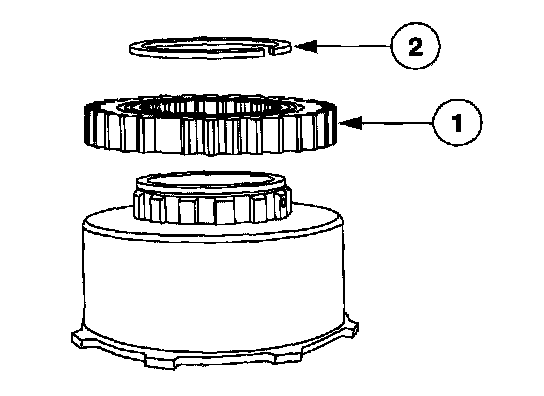 2

1