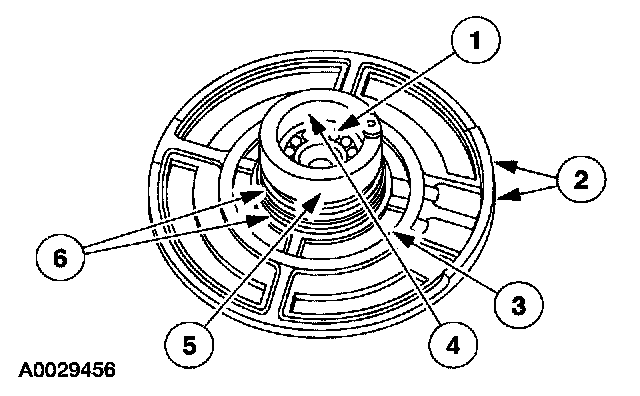 1
2
6
3
5
4
A0029456