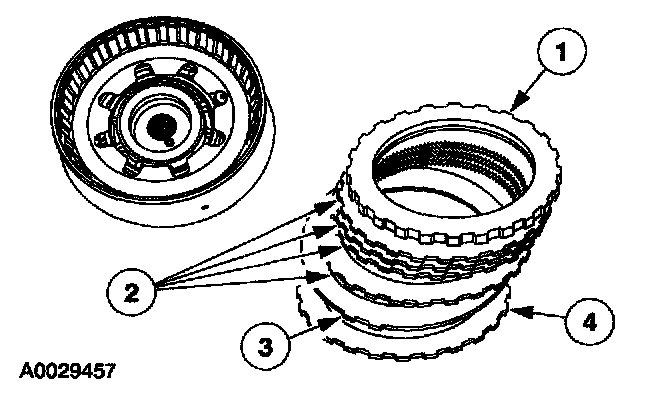 1
2
3
4
A0029457