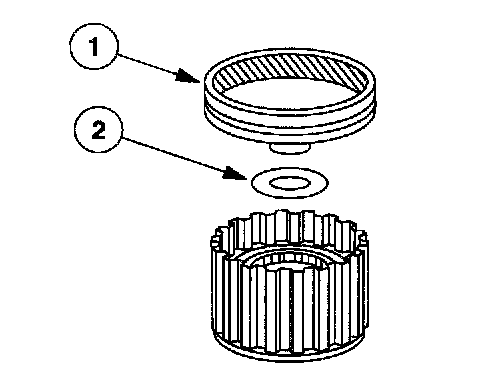 1
2