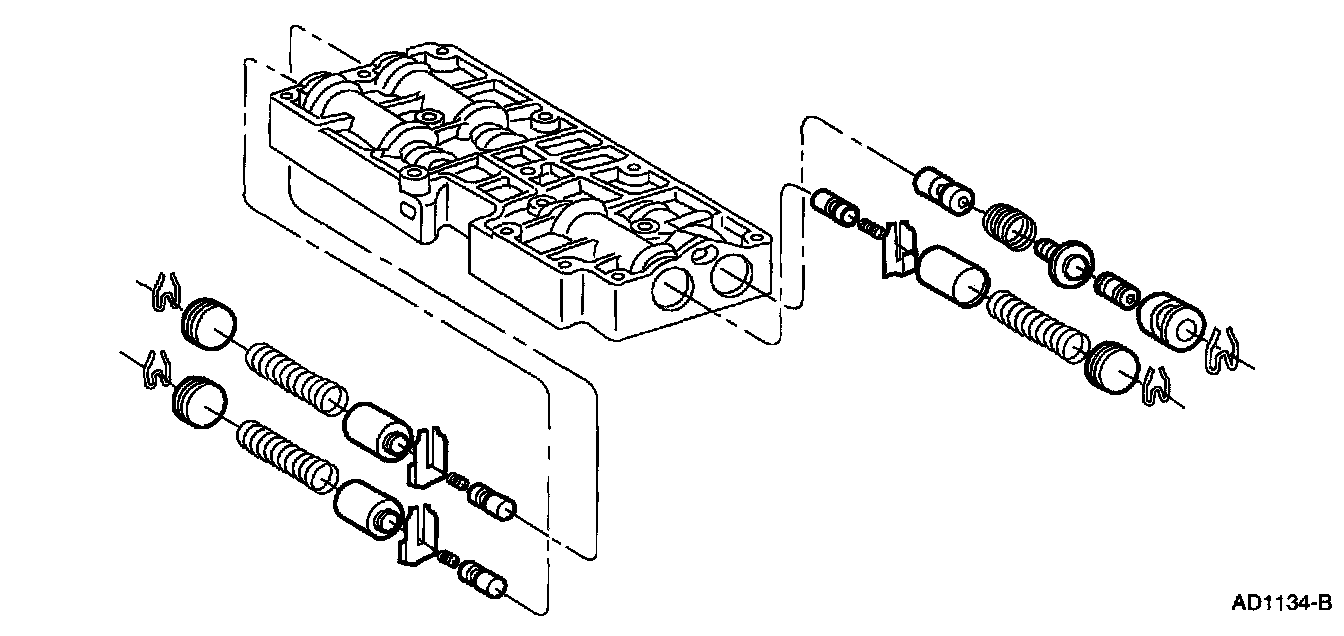 AD1134-B