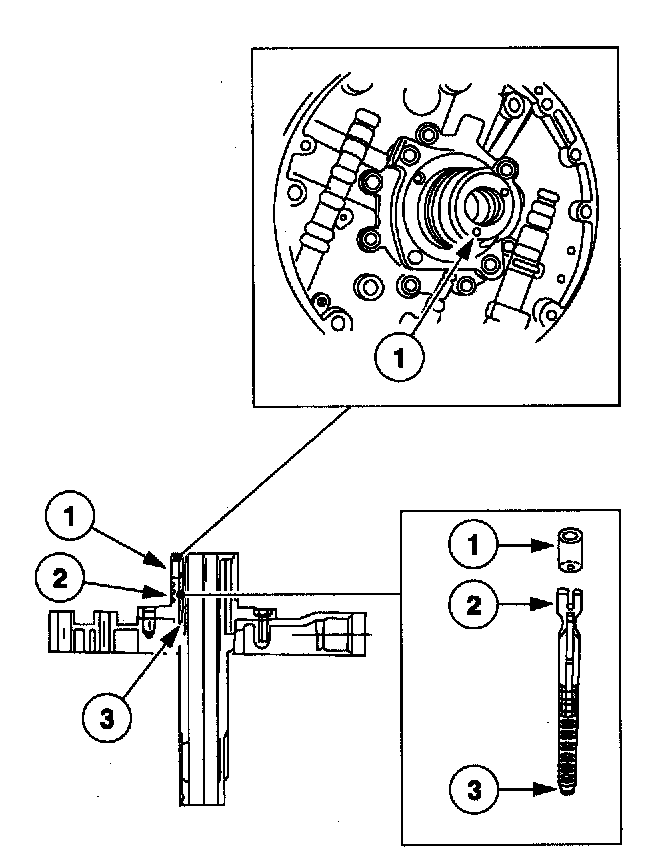 1

1

2

3

1

2

3