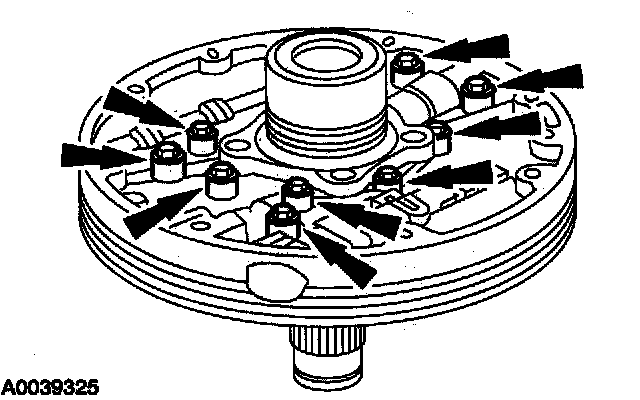 A0039325