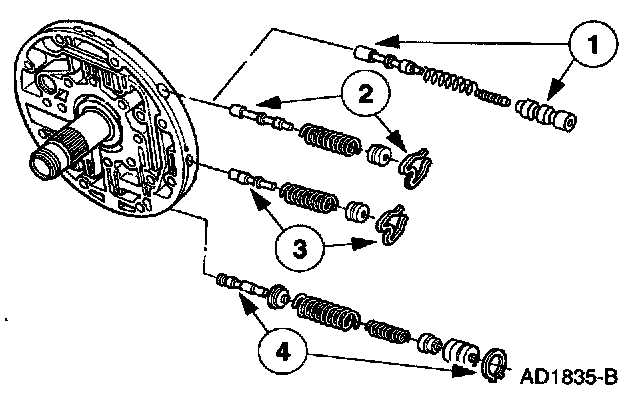 1
2
3
4
AD1835-B