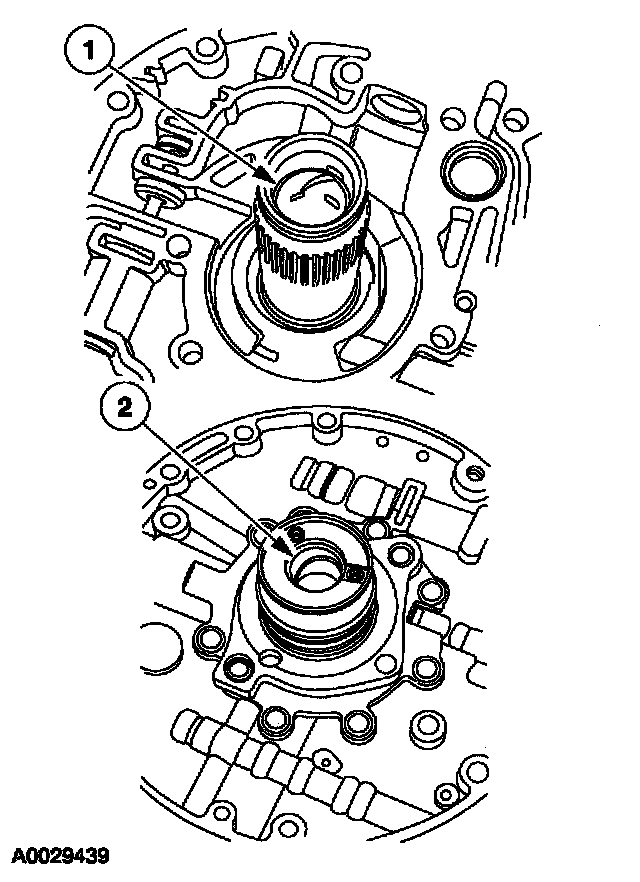 1

2

A0029439