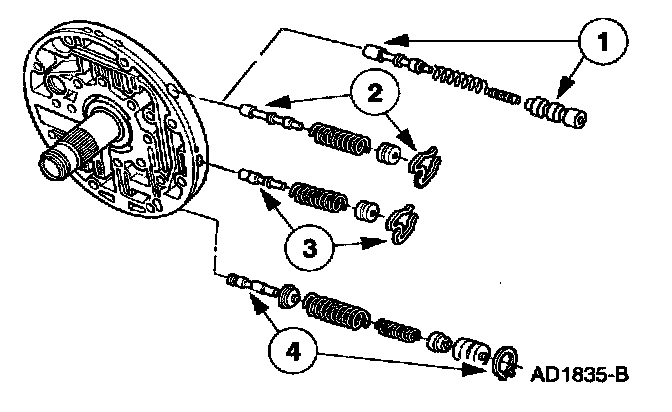 1
2
3
4
AD1835-B