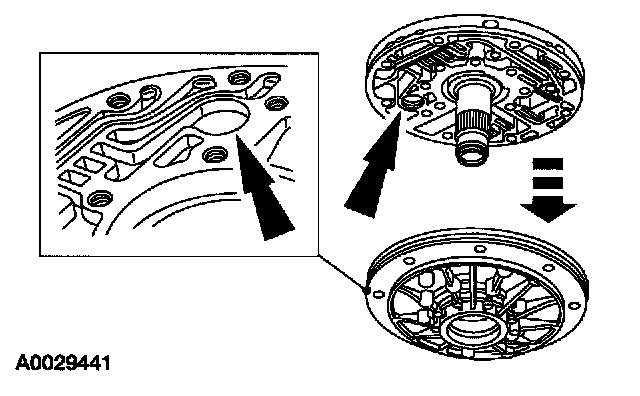 A0029441