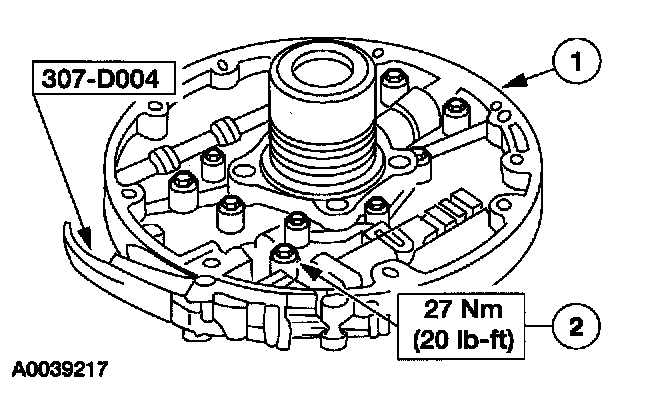 307-D004

1

27 Nm
(20 lb-ft)

2

A0039217