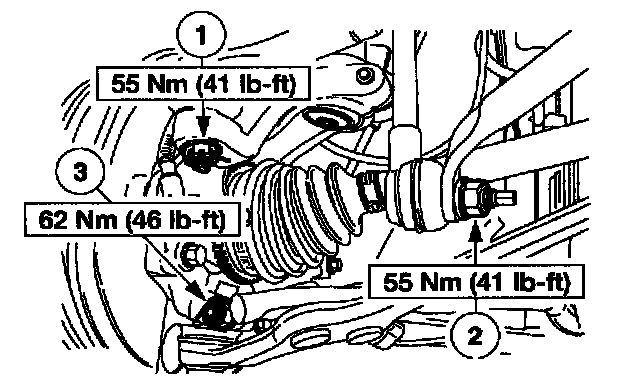 1
55 Nm (41 lb-ft)
3
62 Nm (46 lb-ft)
55 Nm (41 lb-ft)
2