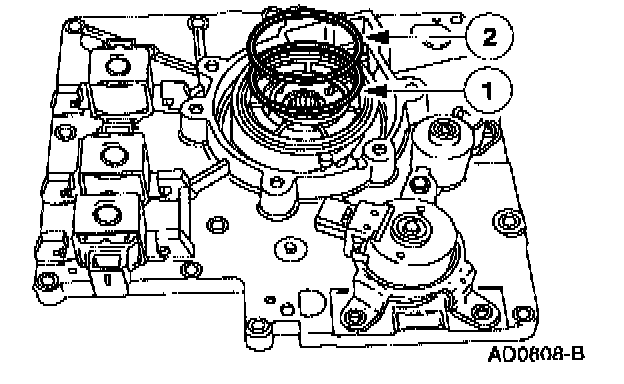 2
1
AD0808-B