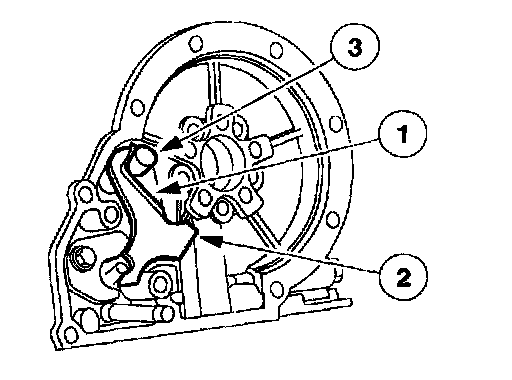 3
1
2