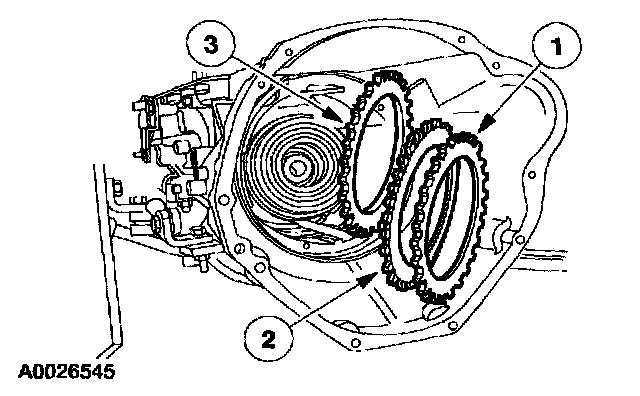 3
1
2
A0026545