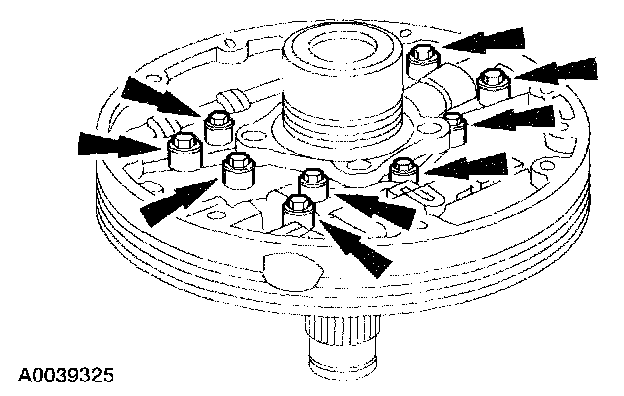 A0039325