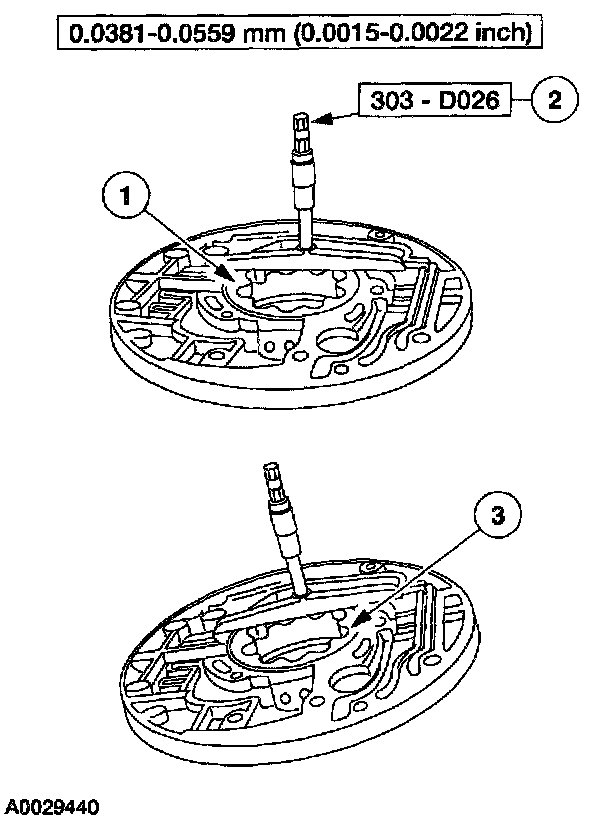 0.0381-0.0559 mm (0.0015-0.0022 inch)

303 - D026

2

1

3

A0029440