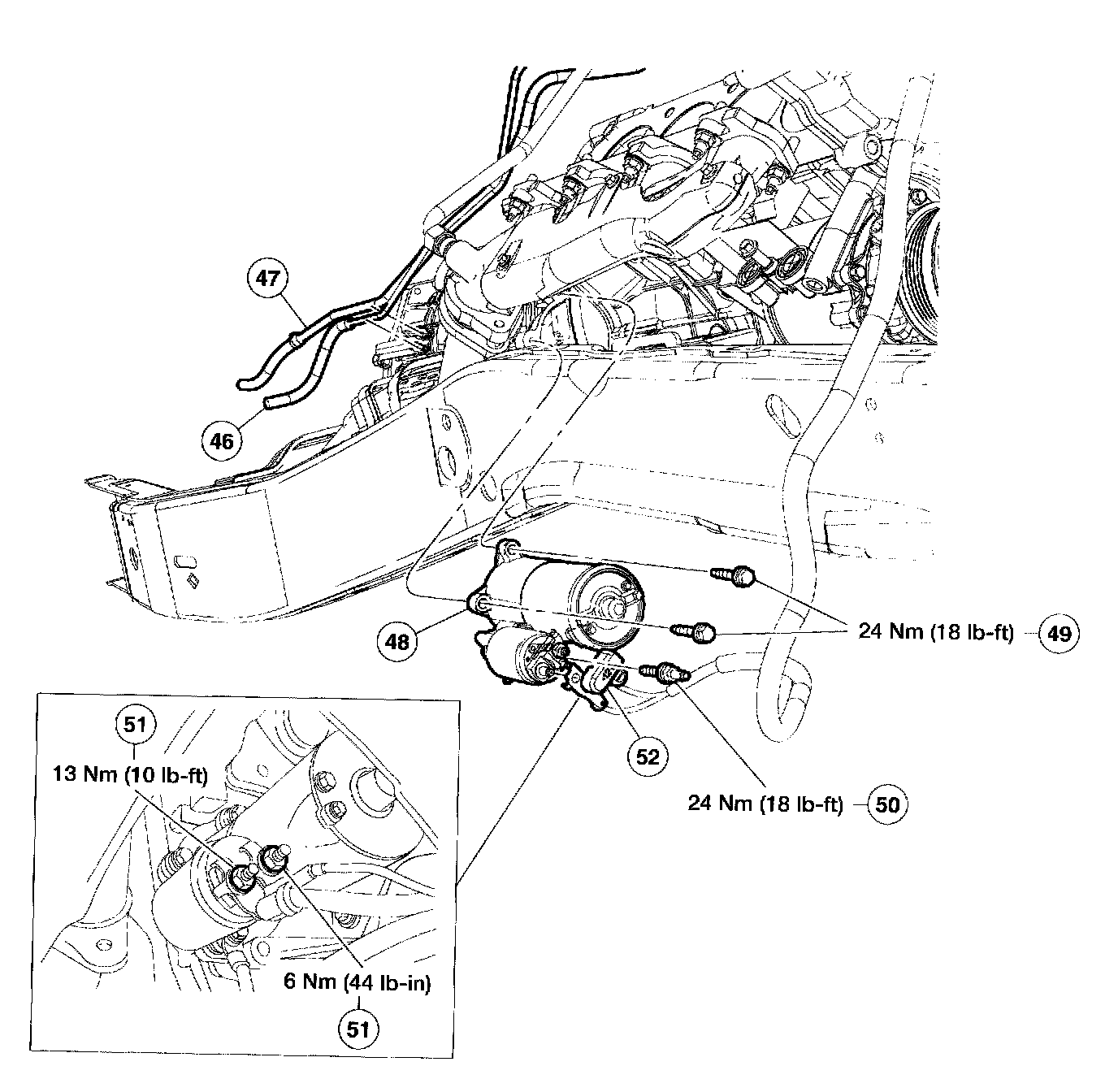 47

46

48

24 Nm (18 lb-ft) 49

52

24 Nm (18 lb-ft) 50

51

13 Nm (10 lb-ft)

6 Nm (44 lb-in)

51