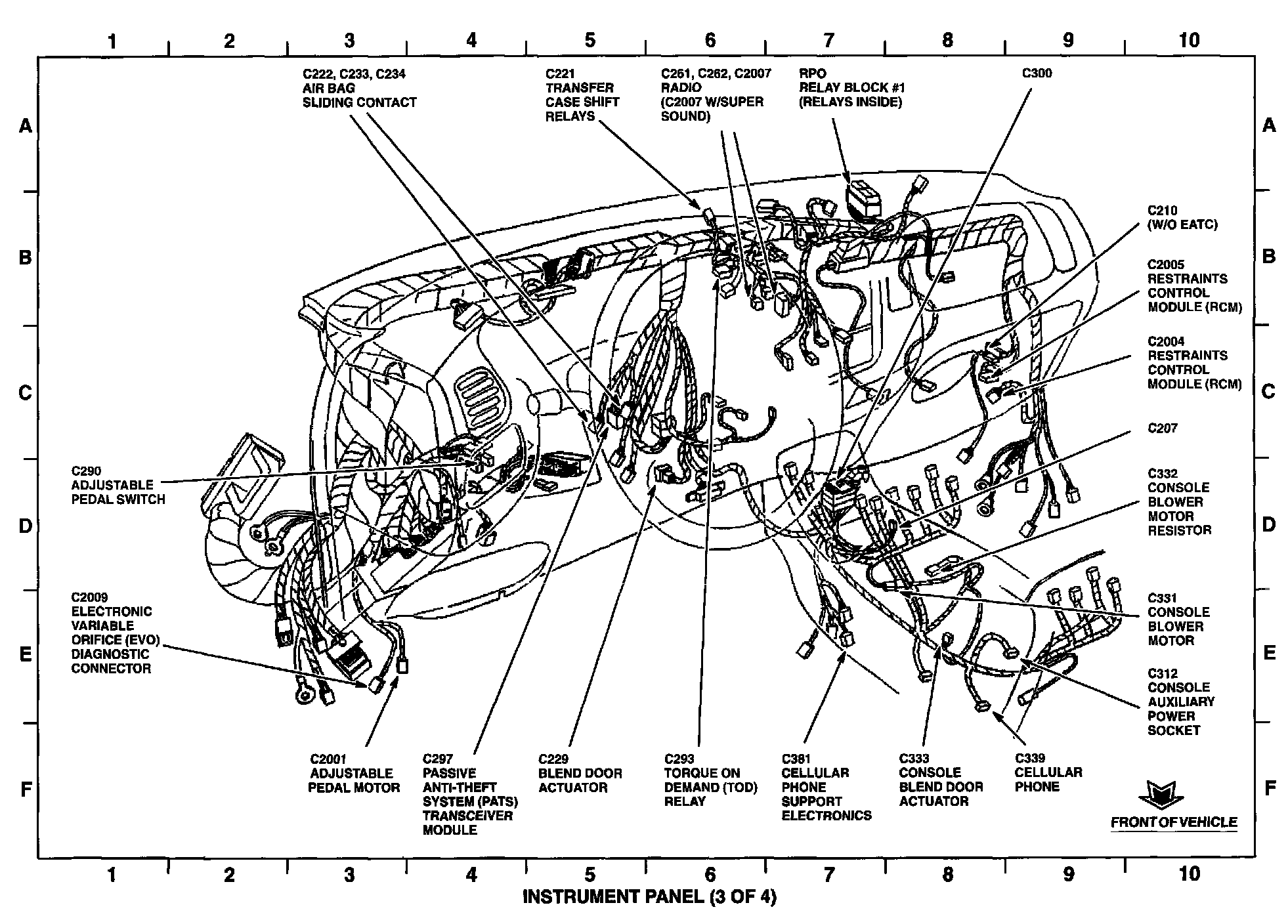 1 2 3 4 5 6 7 8 9 10

A

B

C

D

E

F

C222, C233, C234
AIR BAG
SLIDING CONTACT

C221
TRANSFER
CASE SHIFT
RELAYS

C261, C262, C2007
RADIO
(C2007 W/SUPER
SOUND)

RPO
RELAY BLOCK #1
(RELAYS INSIDE)

C300

C210
(W/O EATC)

C2005
RESTRAINTS
CONTROL
MODULE (RCM)

C2004
RESTRAINTS
CONTROL
MODULE (RCM)

C207

C332
CONSOLE
BLOWER
MOTOR
RESISTOR

C331
CONSOLE
BLOWER
MOTOR

C312
CONSOLE
AUXILIARY
POWER
SOCKET

C290
ADJUSTABLE
PEDAL SWITCH

C2009
ELECTRONIC
VARIABLE
ORIFICE (EVO)
DIAGNOSTIC
CONNECTOR

C2001
ADJUSTABLE
PEDAL MOTOR

C297
PASSIVE
ANTI-THEFT
SYSTEM (PATS)
TRANSCEIVER
MODULE

C229
BLEND DOOR
ACTUATOR

C293
TORQUE ON
DEMAND (TOD)
RELAY

C381
CELLULAR
PHONE
SUPPORT
ELECTRONICS

C333
CONSOLE
BLEND DOOR
ACTUATOR

C339
CELLULAR
PHONE

FRONT OF VEHICLE

A

B

C

D

E

F

1 2 3 4 5 6 7 8 9 10

INSTRUMENT PANEL (3 OF 4)