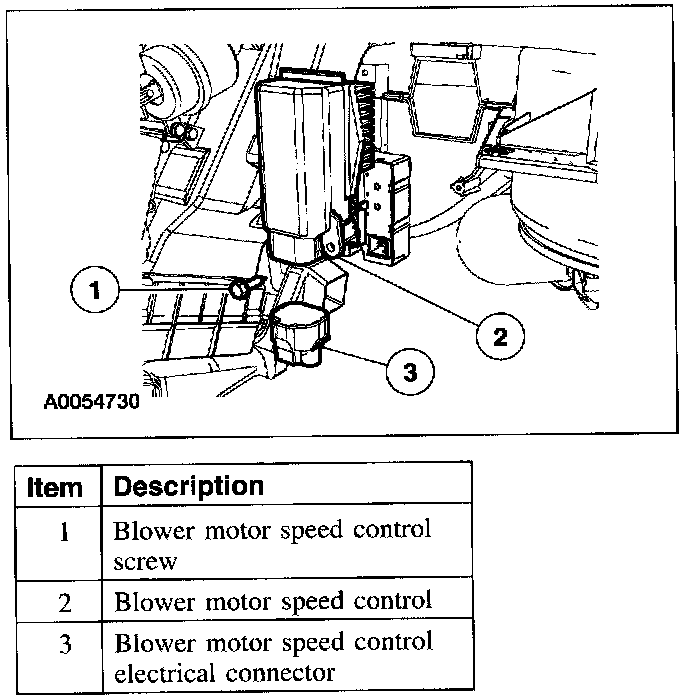 1

2

3

A0054730

| Item | Description |
|---|---|
| 1 | Blower motor speed control screw |
| 2 | Blower motor speed control |
| 3 | Blower motor speed control electrical connector |