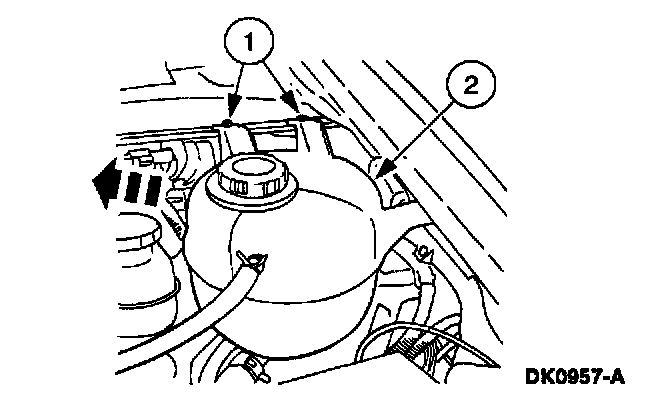 1
2
DK0957-A