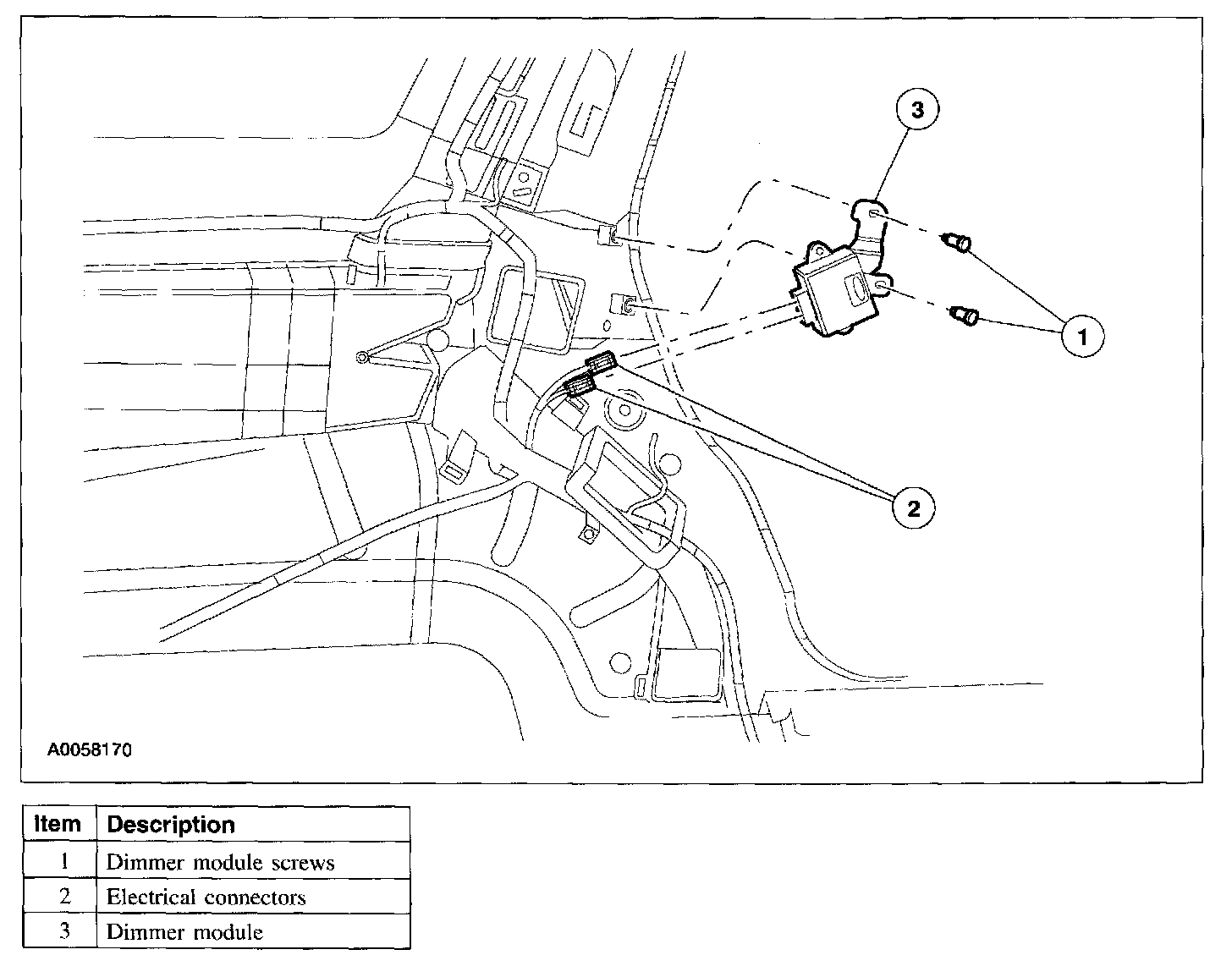 3

1

2

A0058170

| Item | Description |
|---|---|
| 1 | Dimmer module screws |
| 2 | Electrical connectors |
| 3 | Dimmer module |