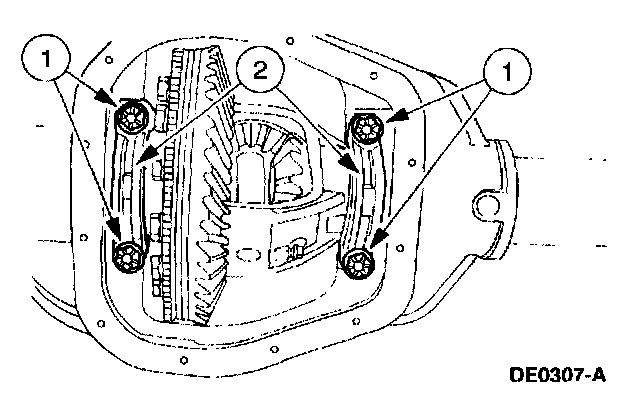 1
2
1
DE0307-A