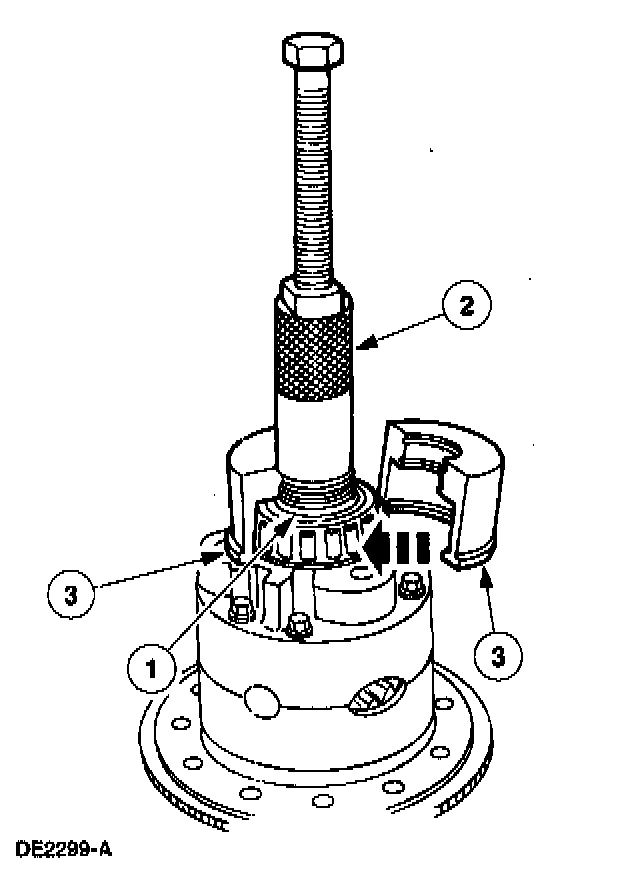 2

3

1

3

DE2299-A