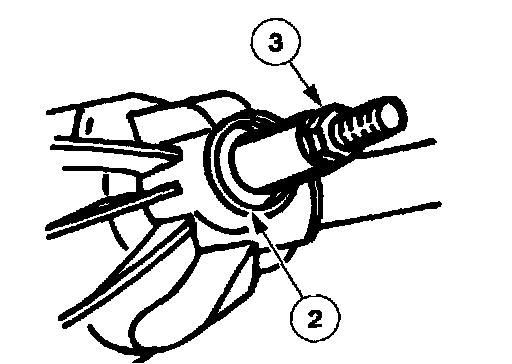 3

2