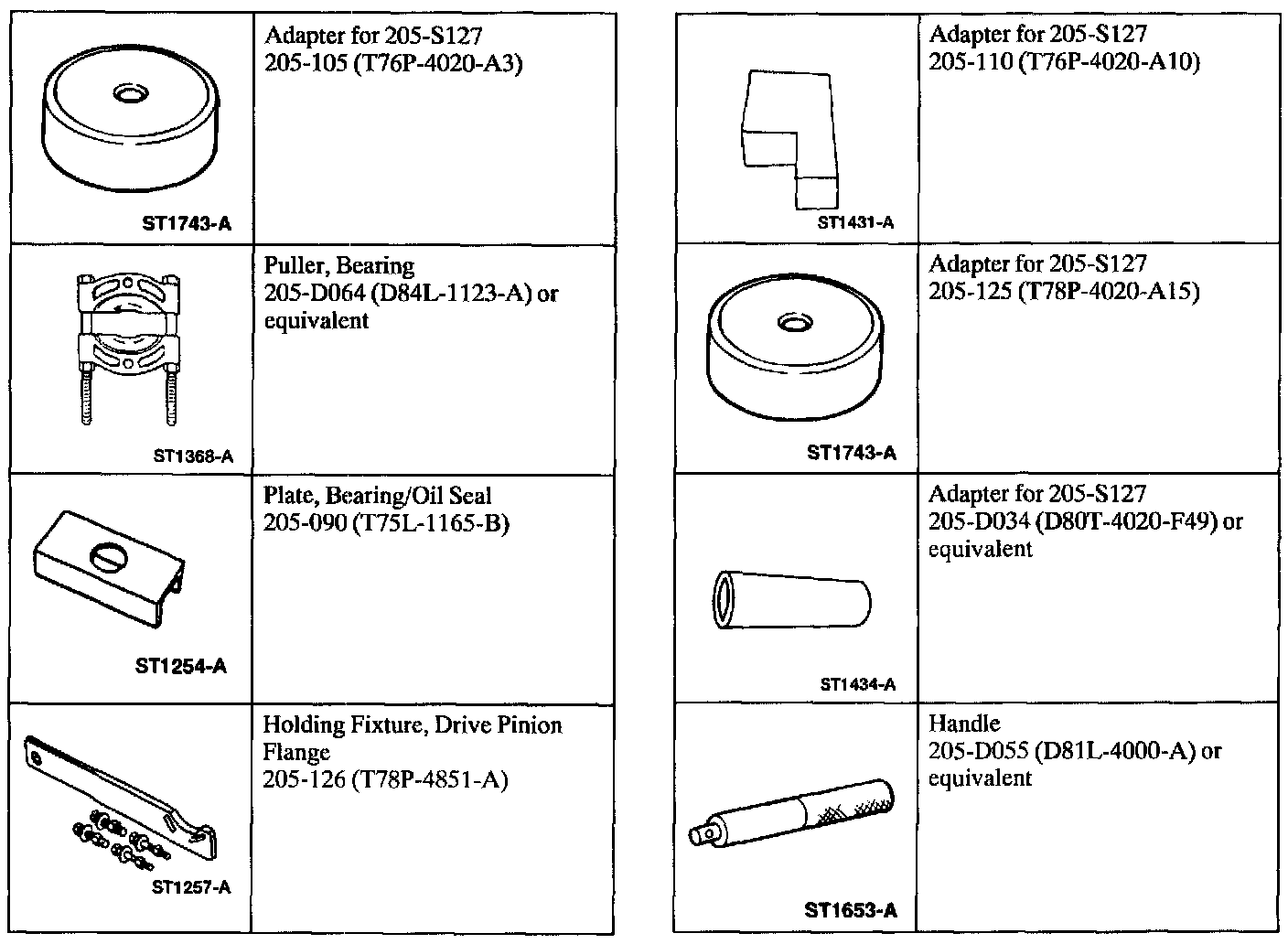 | | |
|---|---|
| ST1743-A | Adapter for 205-S127 205-105 (T76P-4020-A3) |
| ST1368-A | Puller, Bearing 205-D064 (D84L-1123-A) or equivalent |
| ST1254-A | Plate, Bearing/Oil Seal 205-090 (T75L-1165-B) |
| ST1257-A | Holding Fixture, Drive Pinion Flange 205-126 (T78P-4851-A) |

| | |
|---|---|
| ST1431-A | Adapter for 205-S127 205-110 (T76P-4020-A10) |
| ST1743-A | Adapter for 205-S127 205-125 (T78P-4020-A15) |
| ST1434-A | Adapter for 205-S127 205-D034 (D80T-4020-F49) or equivalent |
| ST1653-A | Handle 205-D055 (D81L-4000-A) or equivalent |