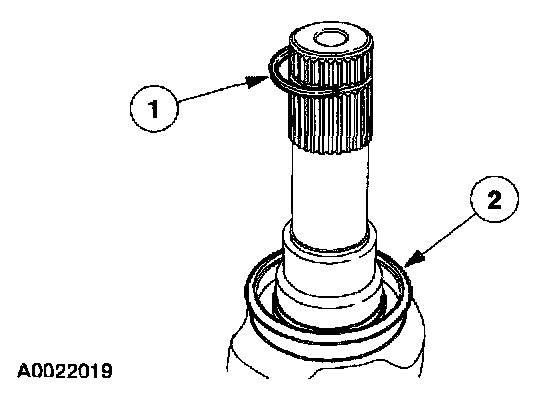 1

2

A0022019