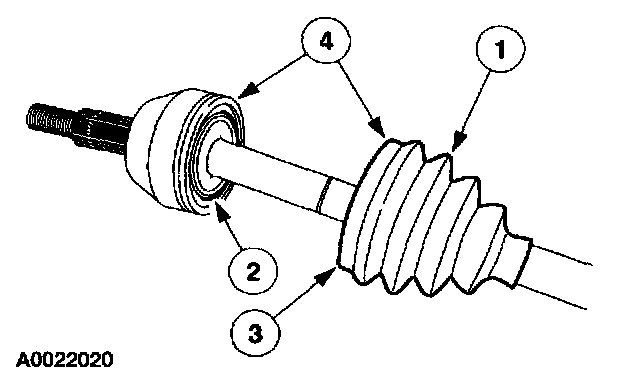 4
1
2
3
A0022020