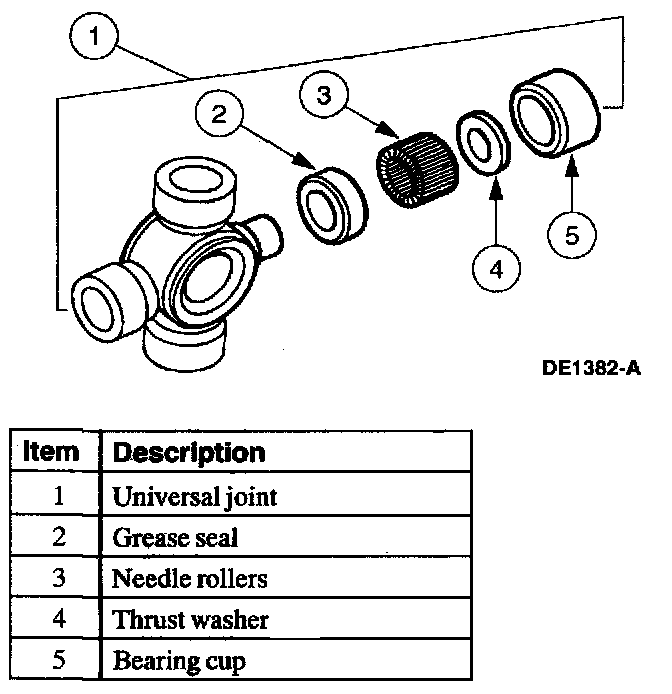 1

2

3

4

5

DE1382-A

| Item | Description |
|---|---|
| 1 | Universal joint |
| 2 | Grease seal |
| 3 | Needle rollers |
| 4 | Thrust washer |
| 5 | Bearing cup |