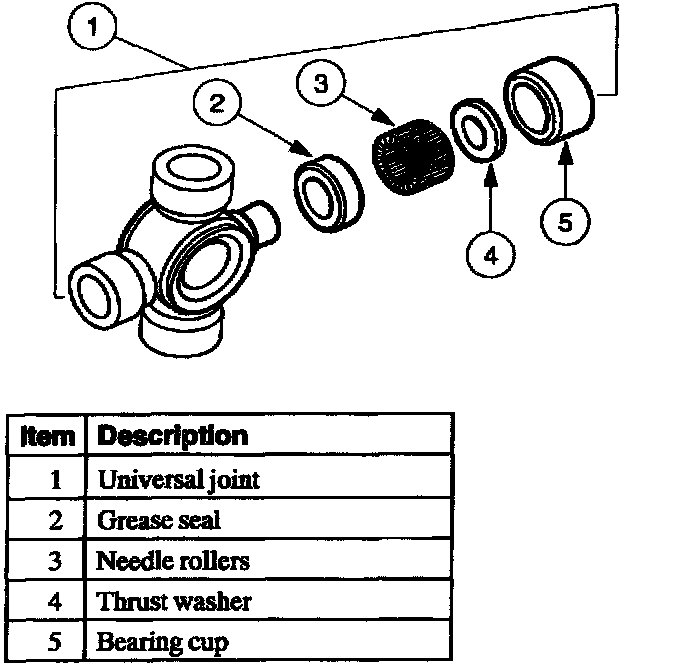 1
2
3
4
5

| Item | Description |
|---|---|
| 1 | Universal joint |
| 2 | Grease seal |
| 3 | Needle rollers |
| 4 | Thrust washer |
| 5 | Bearing cup |