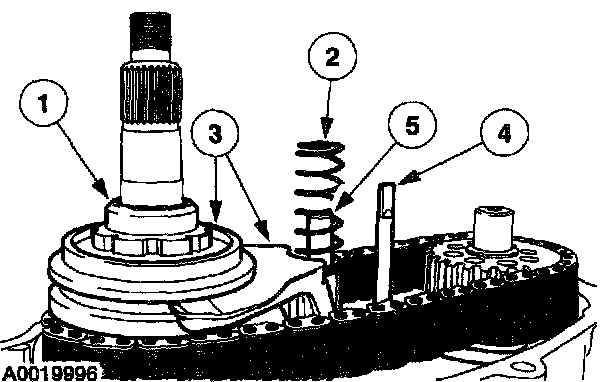 1
2
3
5
4
A0019996