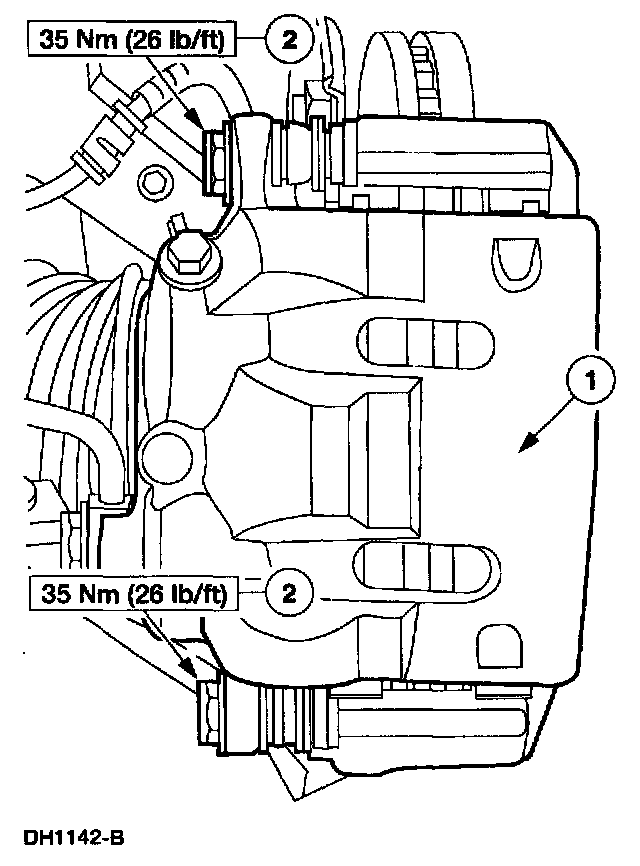 35 Nm (26 lb/ft)
2
1
35 Nm (26 lb/ft)
2
DH1142-B