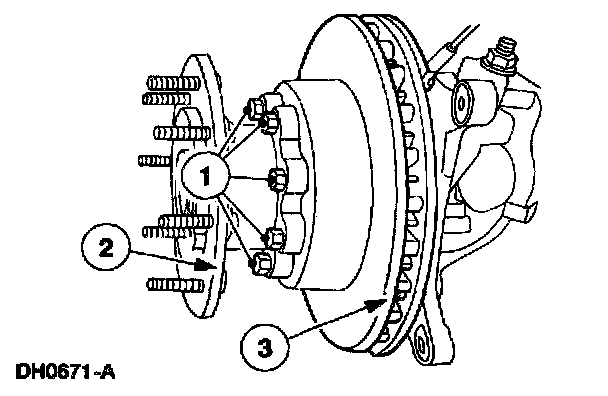 1
2
3
DH0671-A