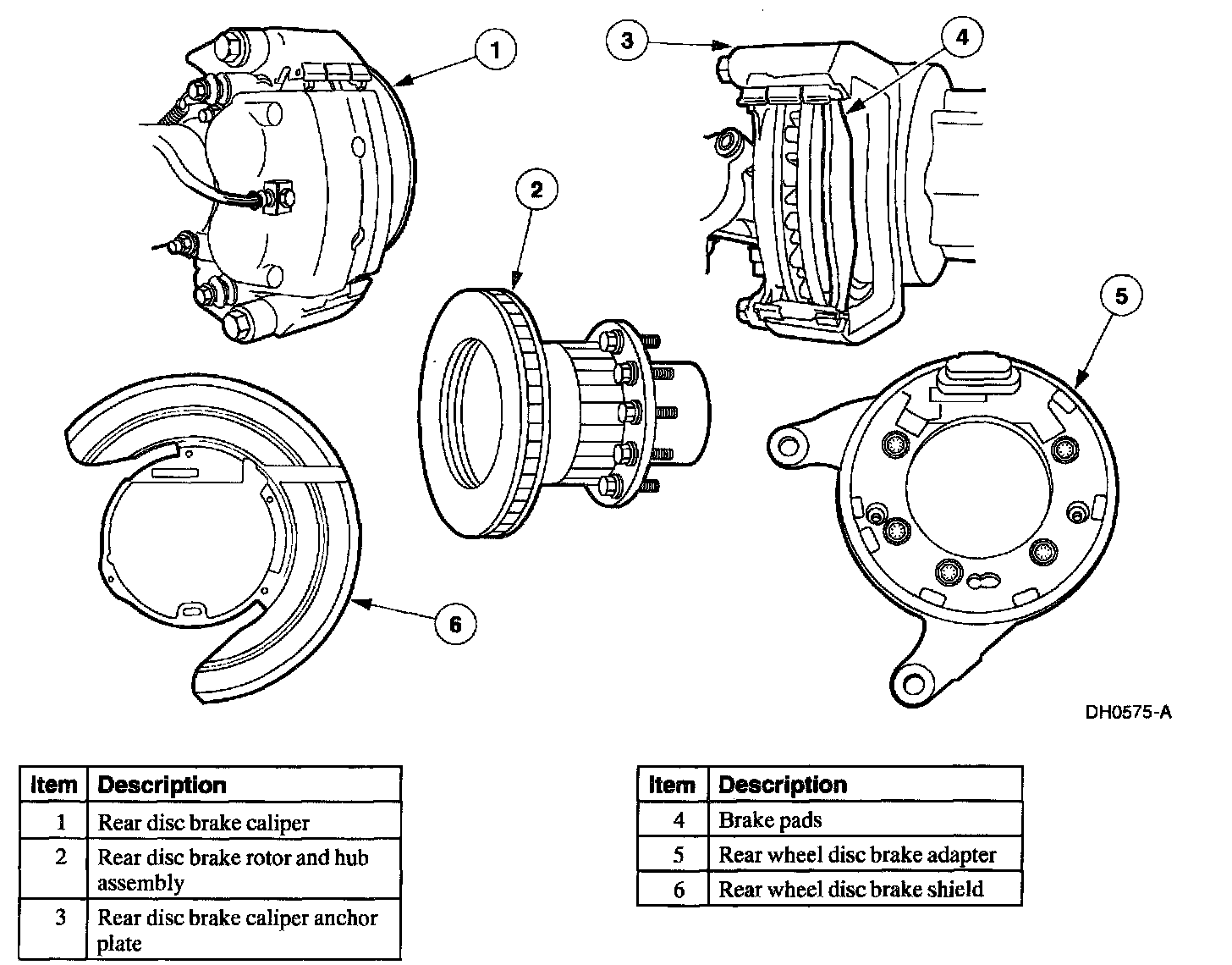 1

3

4

2

5

6

DH0575-A

| Item | Description |
|---|---|
| 1 | Rear disc brake caliper |
| 2 | Rear disc brake rotor and hub assembly |
| 3 | Rear disc brake caliper anchor plate |

| Item | Description |
|---|---|
| 4 | Brake pads |
| 5 | Rear wheel disc brake adapter |
| 6 | Rear wheel disc brake shield |