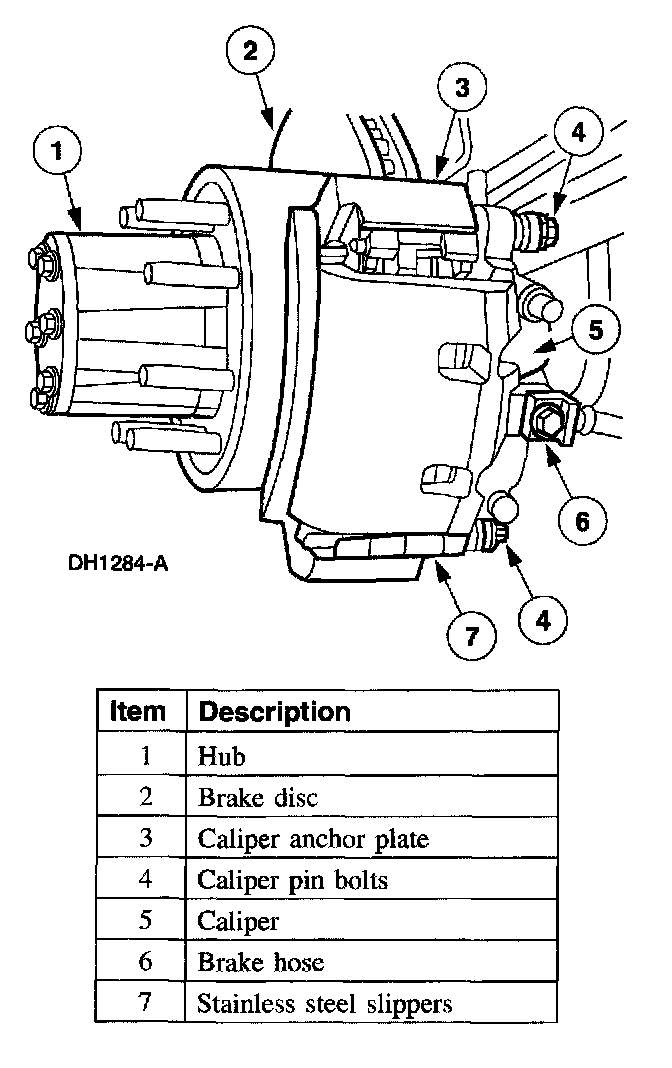 2
3
1
4
5
6
DH1284-A
7
4

| Item | Description |
|---|---|
| 1 | Hub |
| 2 | Brake disc |
| 3 | Caliper anchor plate |
| 4 | Caliper pin bolts |
| 5 | Caliper |
| 6 | Brake hose |
| 7 | Stainless steel slippers |