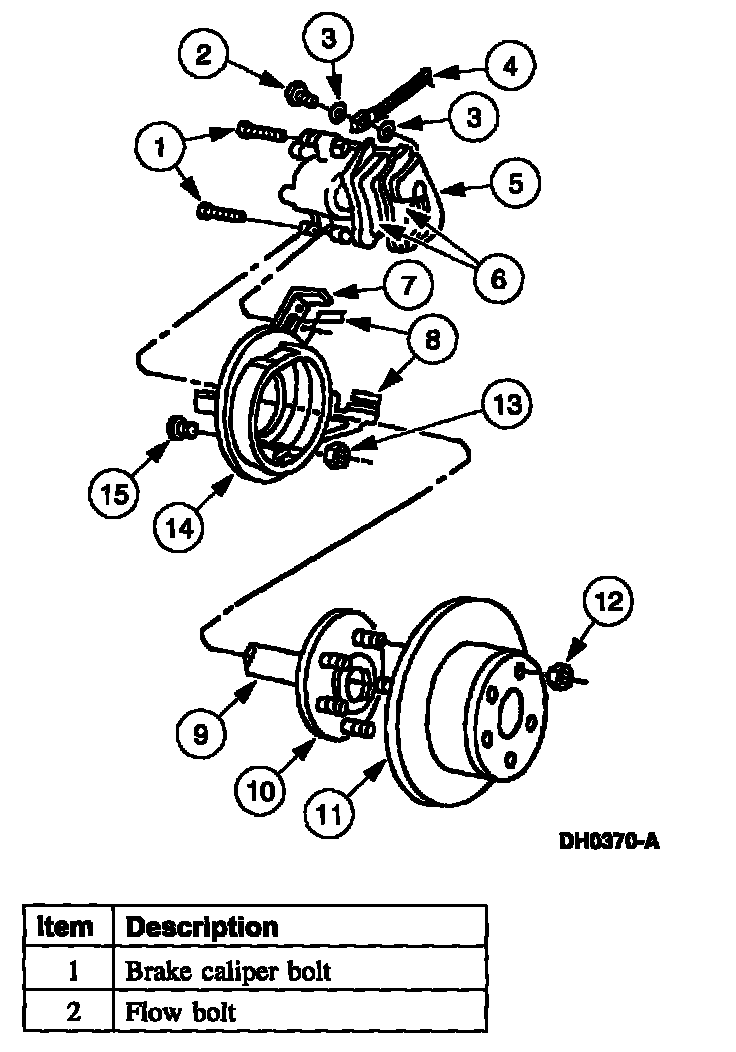 2
3
4
3
1
5
6
7
8
13
15
14
12
9
10
11
DH0370-A

| Item | Description |
|---|---|
| 1 | Brake caliper bolt |
| 2 | Flow bolt |