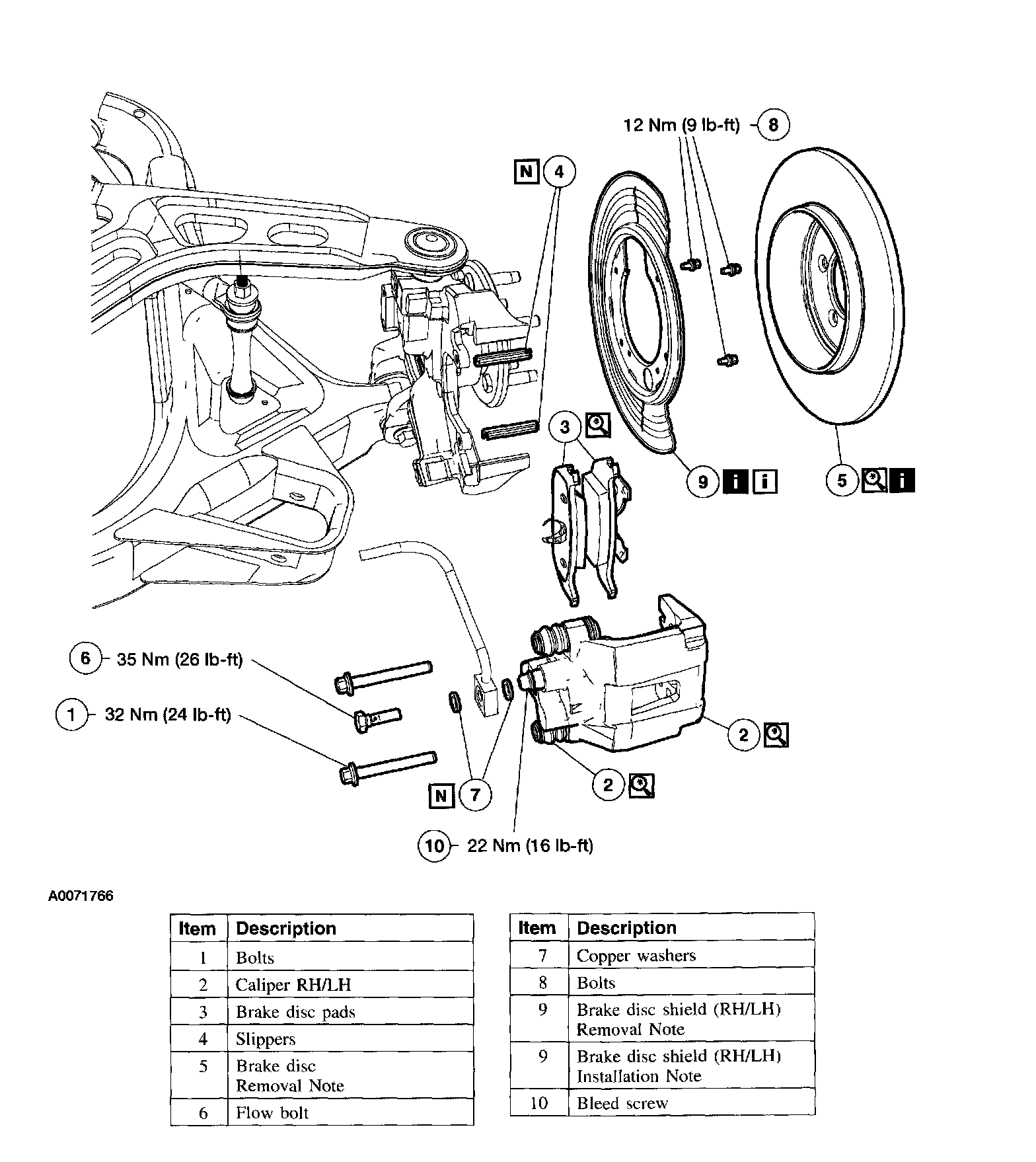 12 Nm (9 lb-ft) 8

N 4

3

9 i i

5 i

6 35 Nm (26 lb-ft)

1 32 Nm (24 lb-ft)

2

2

N 7

10 22 Nm (16 lb-ft)

A0071766

| Item | Description |
|---|---|
| 1 | Bolts |
| 2 | Caliper RH/LH |
| 3 | Brake disc pads |
| 4 | Slippers |
| 5 | Brake disc Removal Note |
| 6 | Flow bolt |

| Item | Description |
|---|---|
| 7 | Copper washers |
| 8 | Bolts |
| 9 | Brake disc shield (RH/LH) Removal Note |
| 9 | Brake disc shield (RH/LH) Installation Note |
| 10 | Bleed screw |