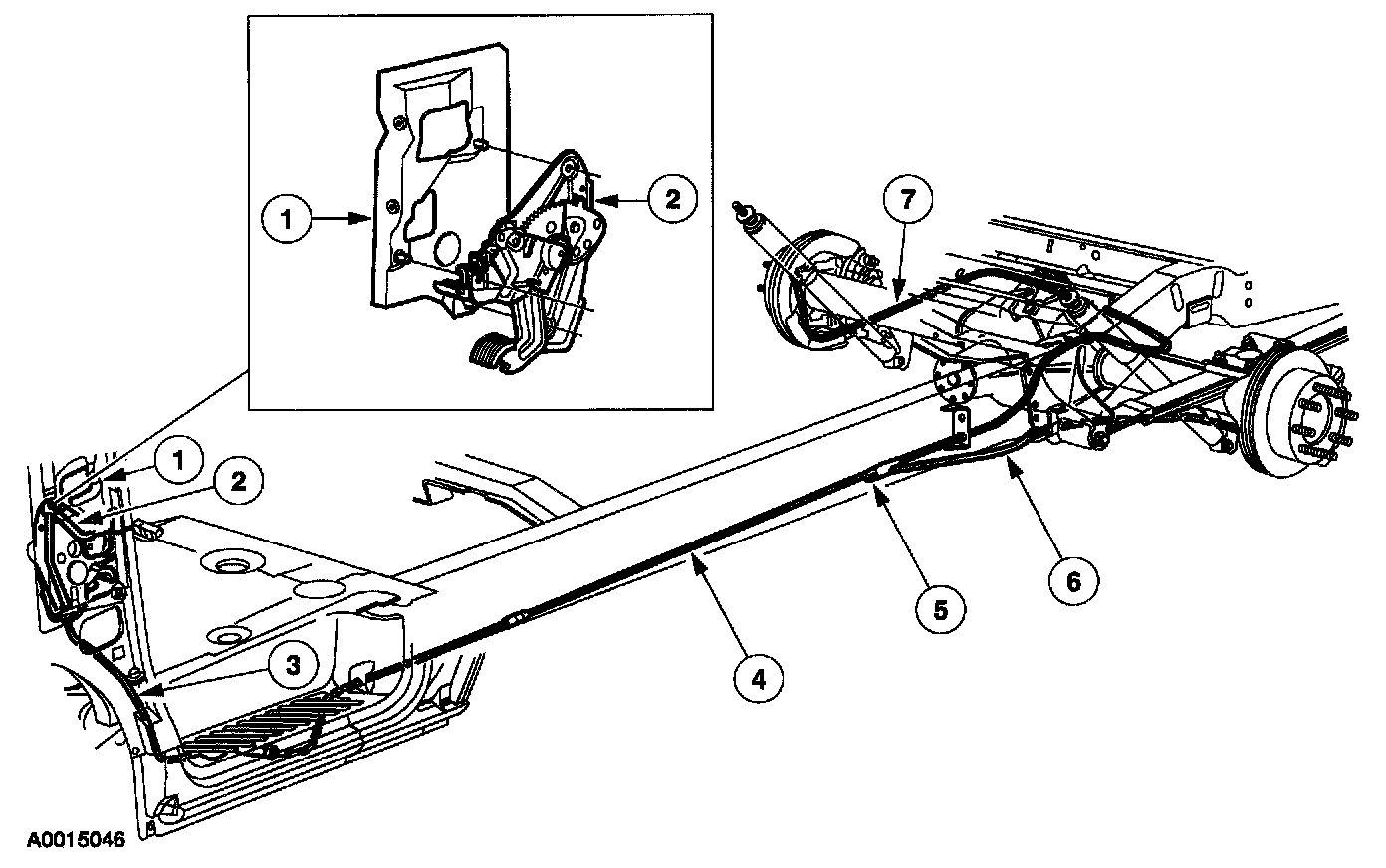 1
2
7
1
2
3
4
5
6
A0015046