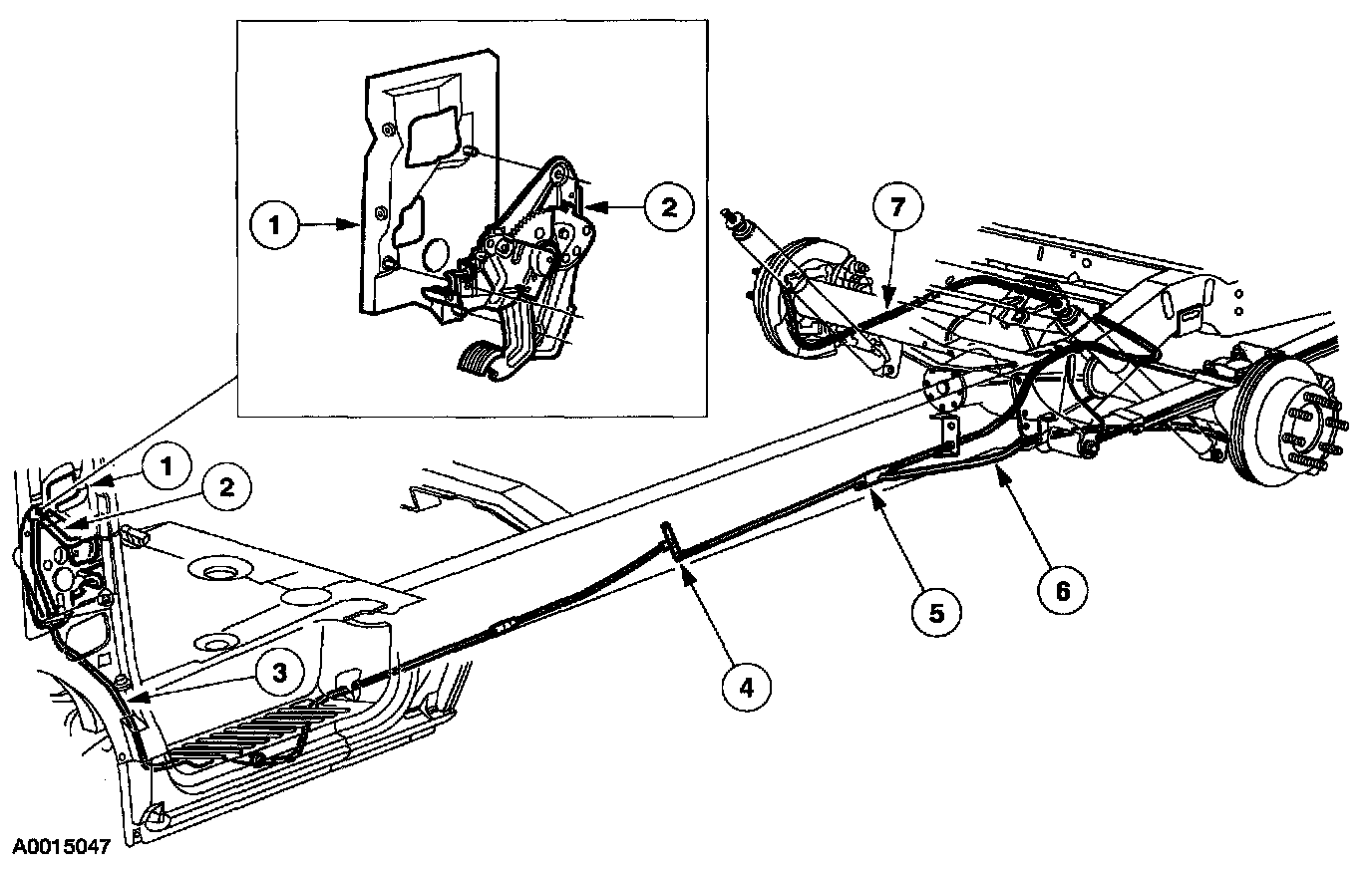 1
2
7
1
2
3
4
5
6
A0015047