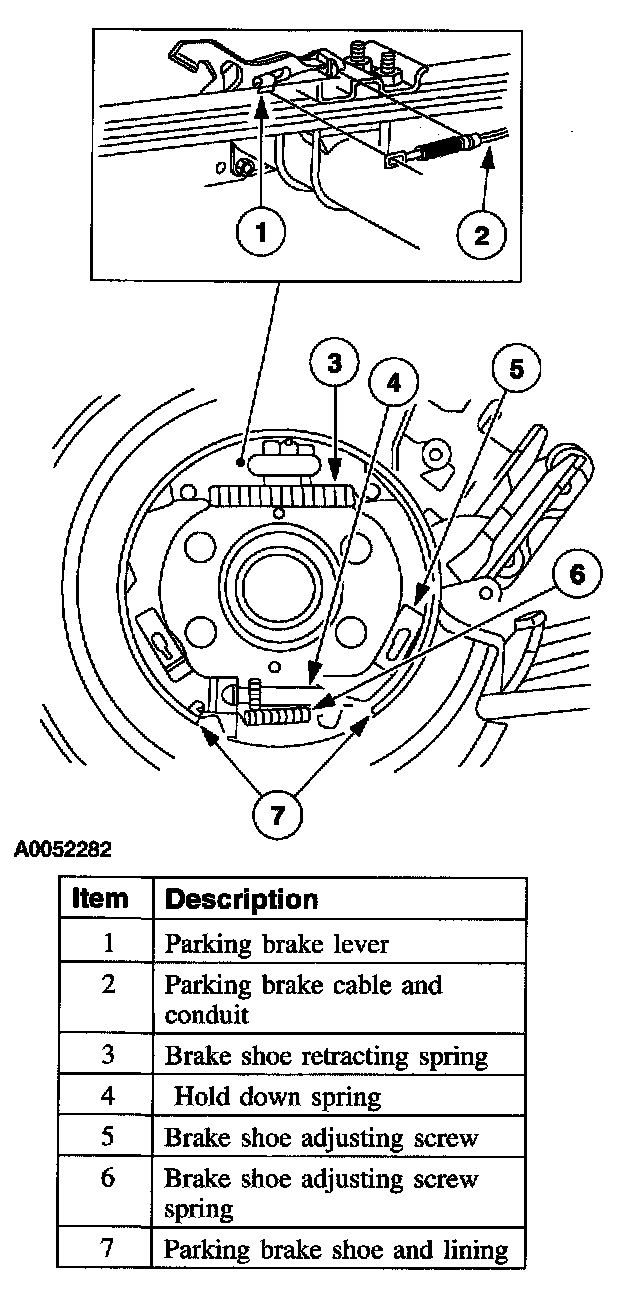 1
2
3
4
5
6
7

A0052282

| Item | Description |
|---|---|
| 1 | Parking brake lever |
| 2 | Parking brake cable and conduit |
| 3 | Brake shoe retracting spring |
| 4 | Hold down spring |
| 5 | Brake shoe adjusting screw |
| 6 | Brake shoe adjusting screw spring |
| 7 | Parking brake shoe and lining |