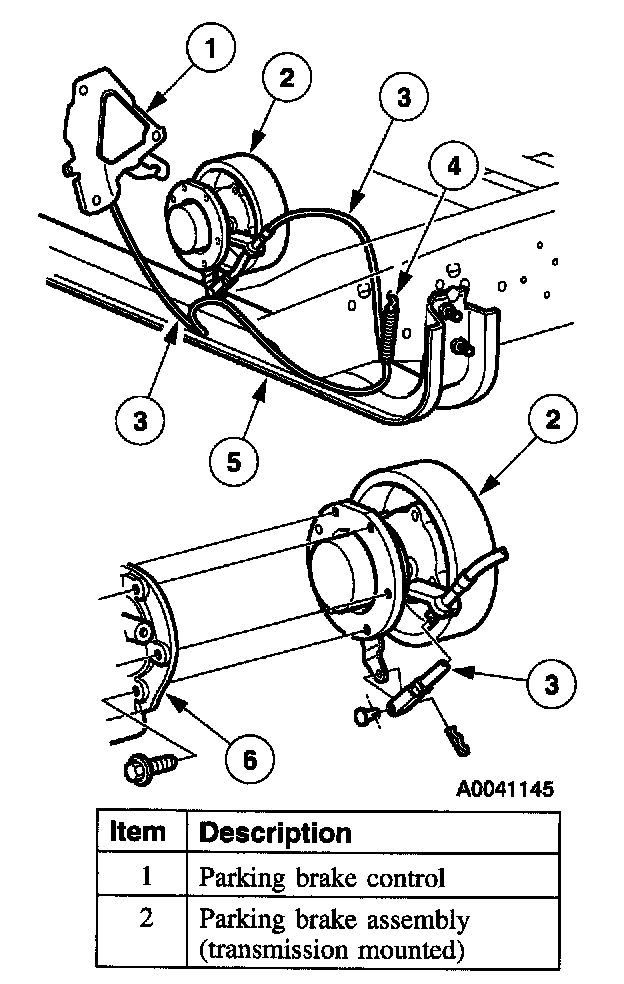 1

2

3

4

3

5

2

3

6

A0041145

| Item | Description |
|---|---|
| 1 | Parking brake control |
| 2 | Parking brake assembly (transmission mounted) |