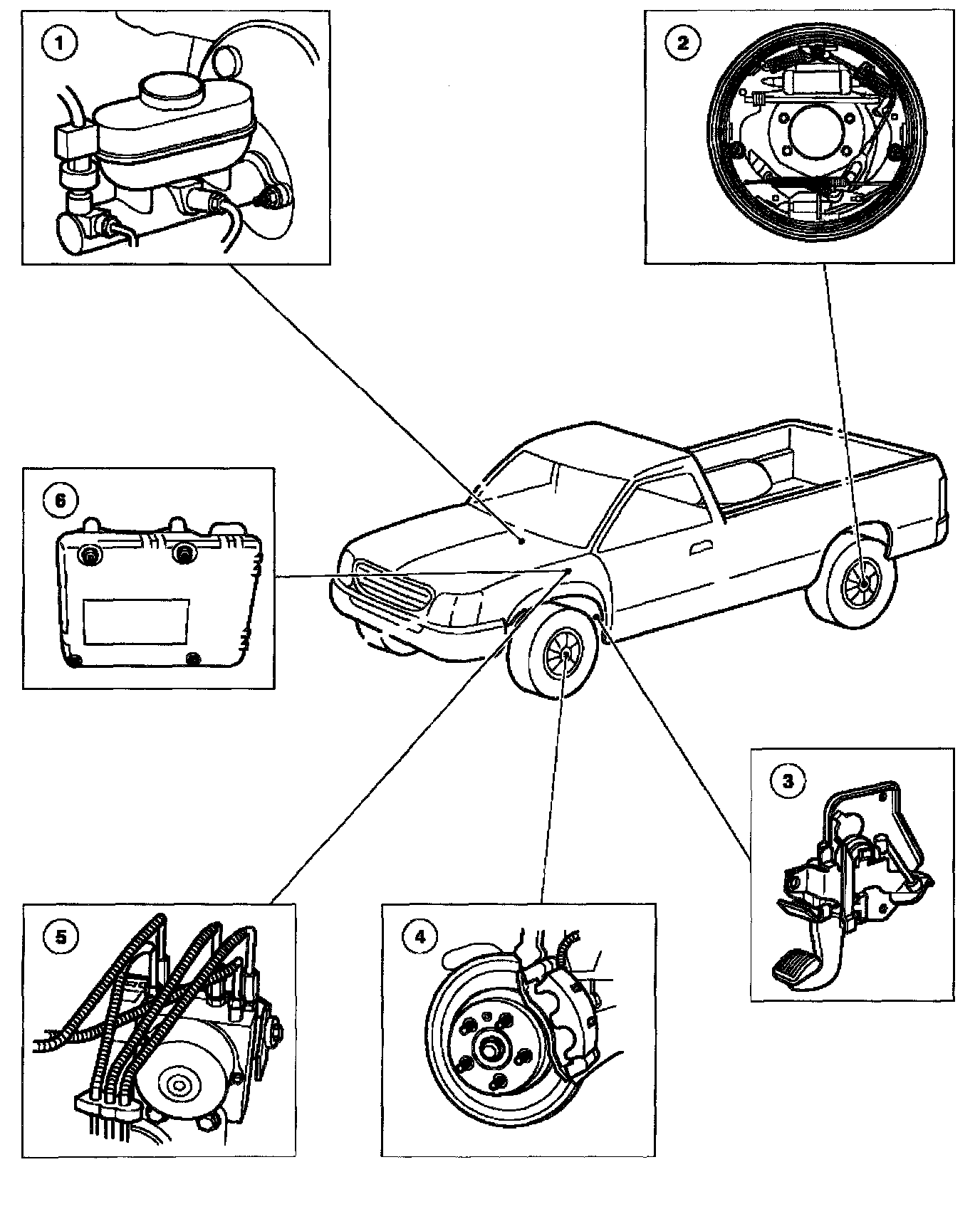 1

2

6

3

5

4