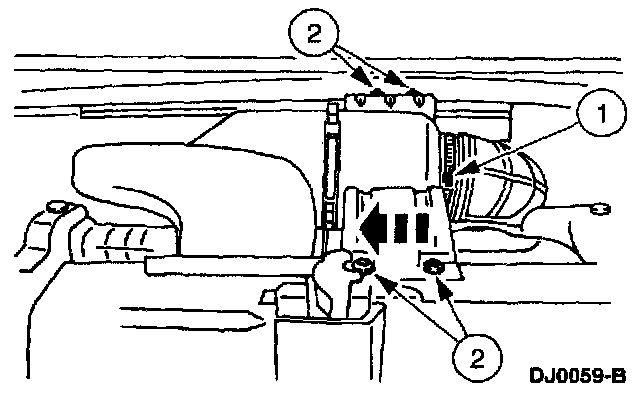 2

1

2

DJ0059-B