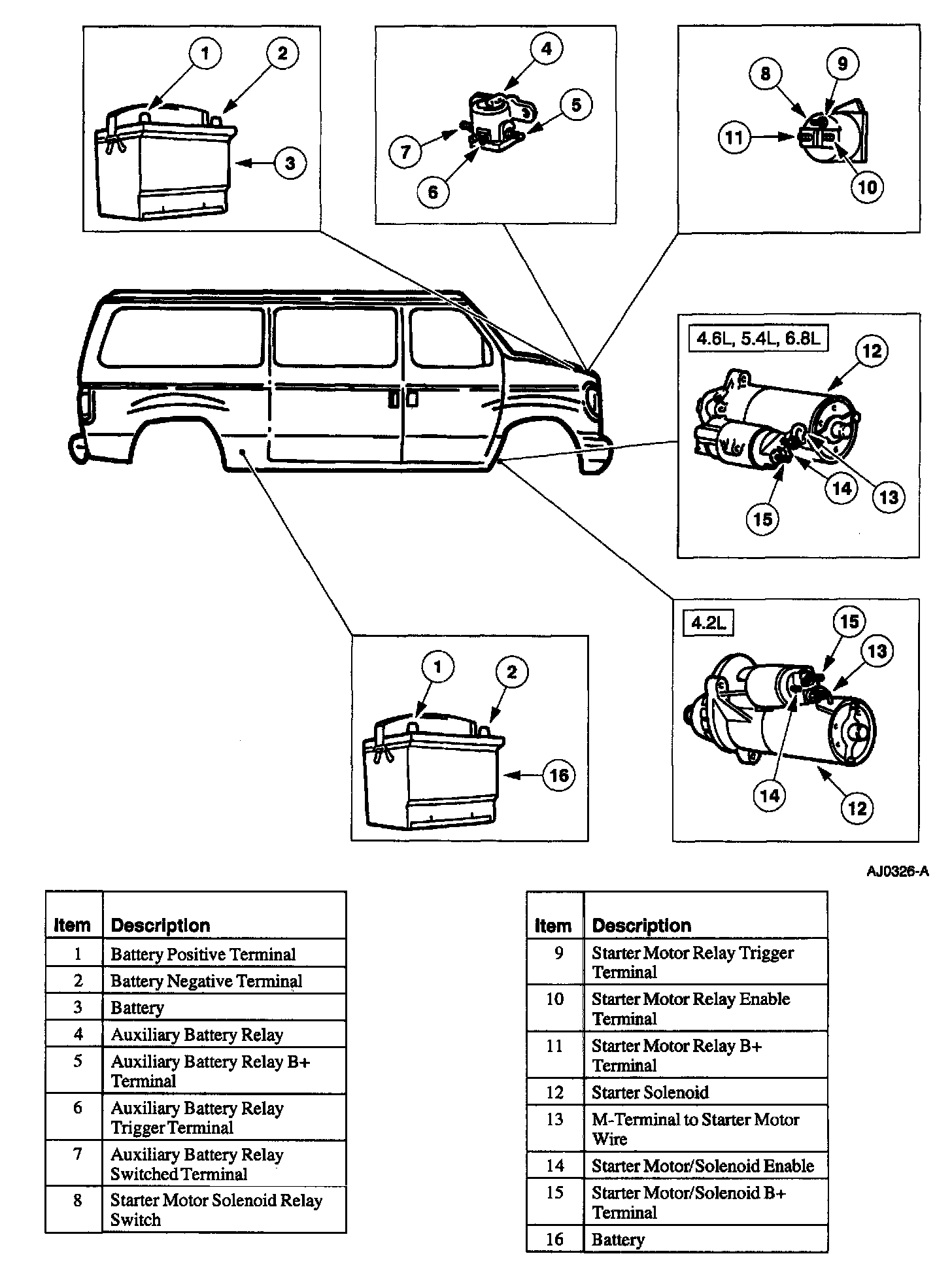 1
2
3
4
5
7
6
8
9
11
10
4.6L, 5.4L, 6.8L
12
14
13
15
4.2L
15
13
14
12
1
2
16

AJ0326-A

| Item | Description |
|---|---|
| 1 | Battery Positive Terminal |
| 2 | Battery Negative Terminal |
| 3 | Battery |
| 4 | Auxiliary Battery Relay |
| 5 | Auxiliary Battery Relay B+ Terminal |
| 6 | Auxiliary Battery Relay Trigger Terminal |
| 7 | Auxiliary Battery Relay Switched Terminal |
| 8 | Starter Motor Solenoid Relay Switch |

| Item | Description |
|---|---|
| 9 | Starter Motor Relay Trigger Terminal |
| 10 | Starter Motor Relay Enable Terminal |
| 11 | Starter Motor Relay B+ Terminal |
| 12 | Starter Solenoid |
| 13 | M-Terminal to Starter Motor Wire |
| 14 | Starter Motor/Solenoid Enable |
| 15 | Starter Motor/Solenoid B+ Terminal |
| 16 | Battery |