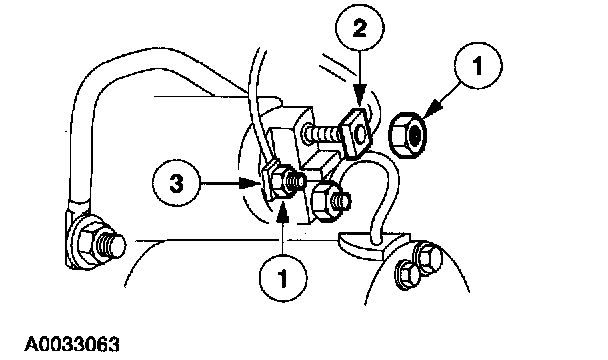 2
1
3
1
A0033063