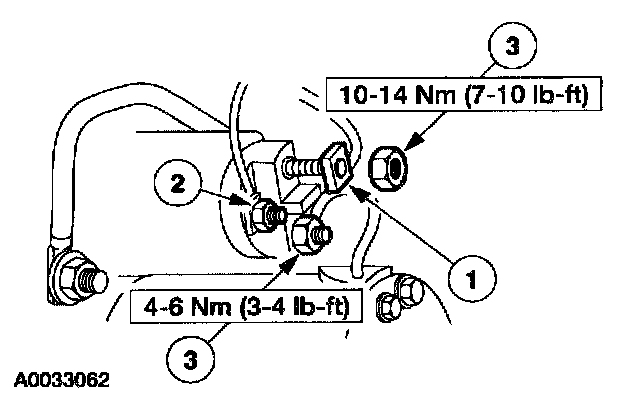 3
10-14 Nm (7-10 lb-ft)
2
1
4-6 Nm (3-4 lb-ft)
3
A0033062