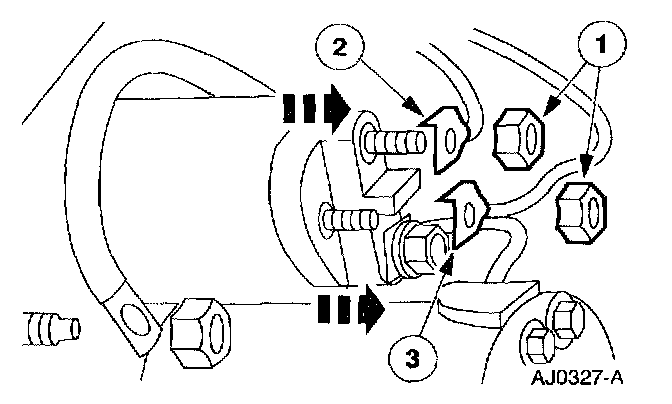 2

1

3

AJ0327-A