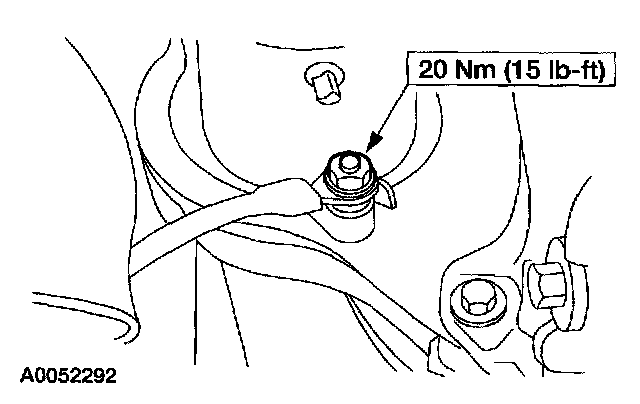 20 Nm (15 lb-ft)

A0052292