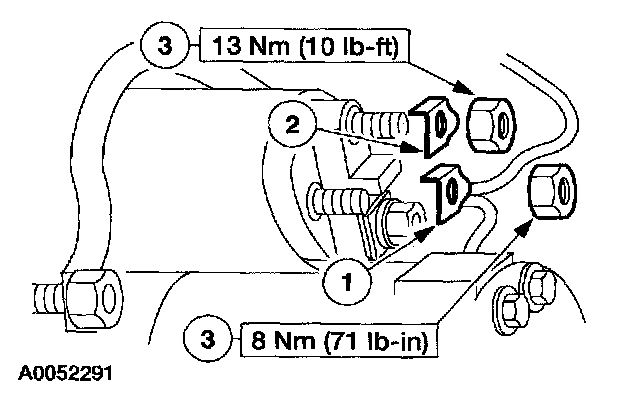 3 13 Nm (10 lb-ft)

2

1

3 8 Nm (71 lb-in)

A0052291